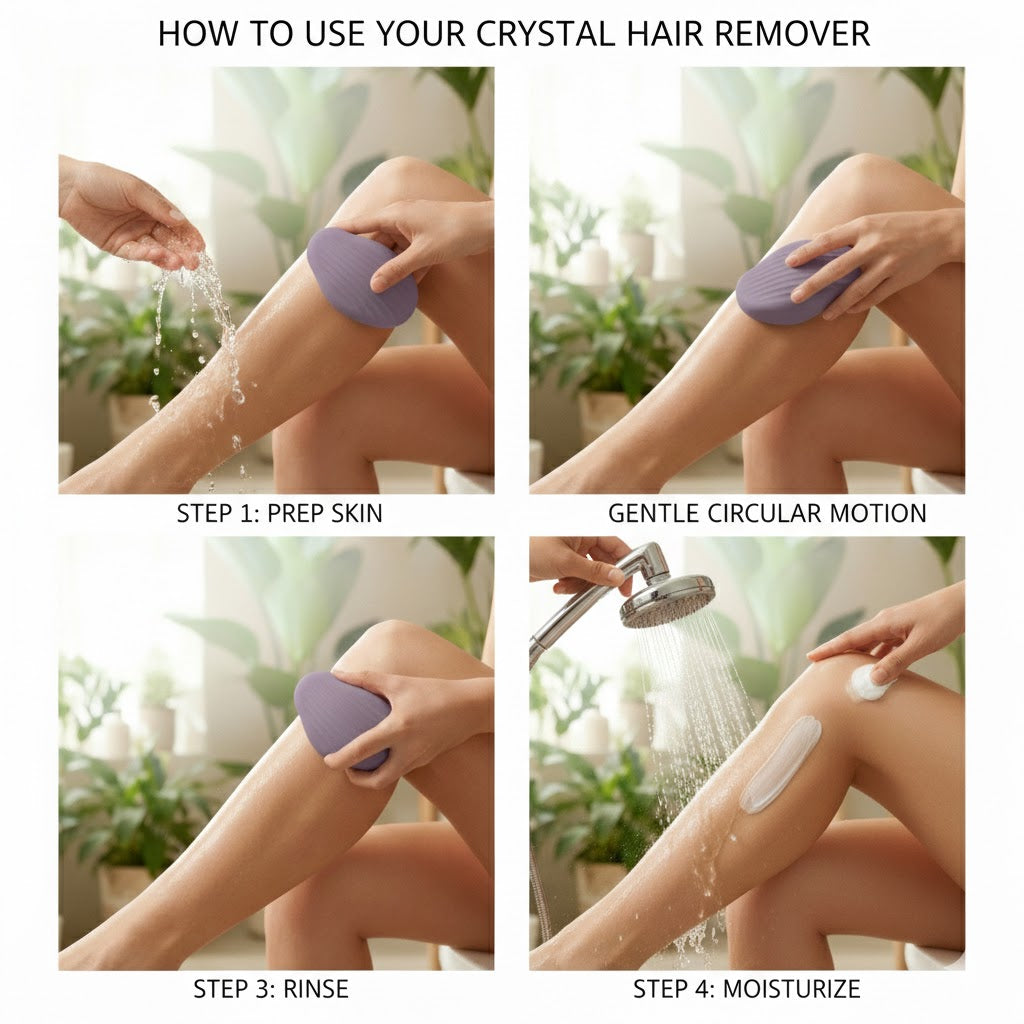 HOW TO USE YOUR CRYSTAL HAIR REMOVER

STEP 1: PREP SKIN

GENTLE CIRCULAR MOTION

STEP 3: RINSE

STEP 4: MOISTURIZE